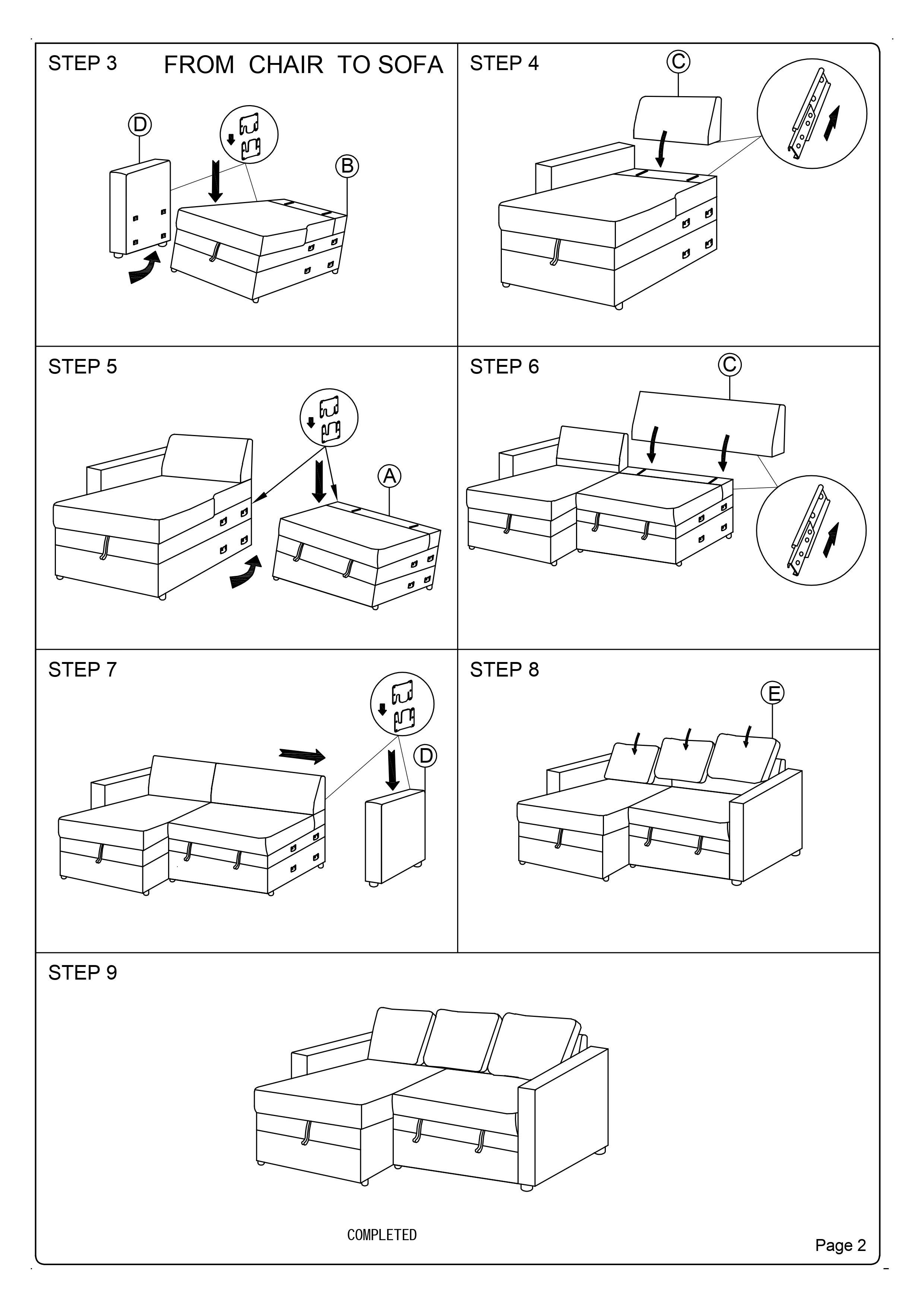 STEP 3 FROM CHAIR TO SOFA

D

B

STEP 4

C

STEP 5

A

STEP 6

C

STEP 7

D

STEP 8

E

STEP 9

COMPLETED

Page 2